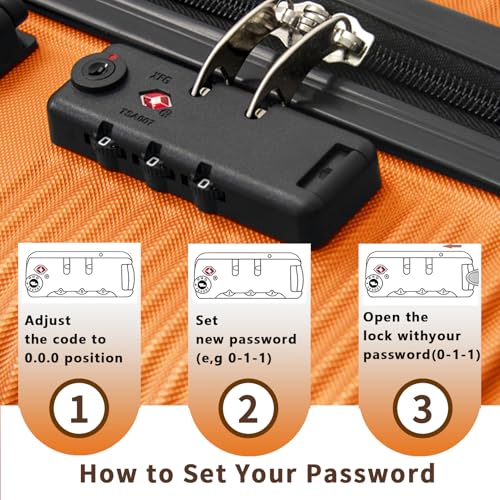 XFG
TSA007

0
0
0

Adjust the code to 0.0.0 position

1

Set new password (e,g 0-1-1)

2

Open the lock withyour password(0-1-1)

3

How to Set Your Password